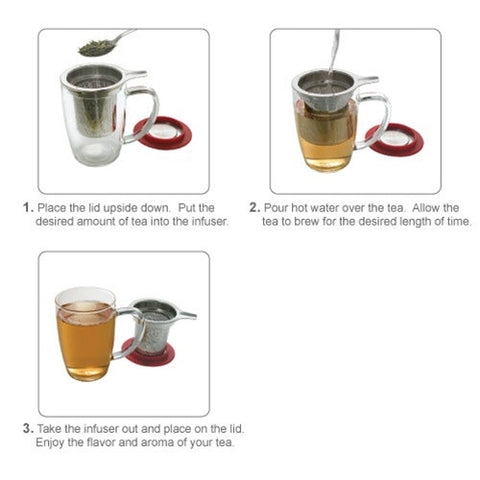 1. Place the lid upside down. Put the desired amount of tea into the infuser.

2. Pour hot water over the tea. Allow the tea to brew for the desired length of time.

3. Take the infuser out and place on the lid. Enjoy the flavor and aroma of your tea.