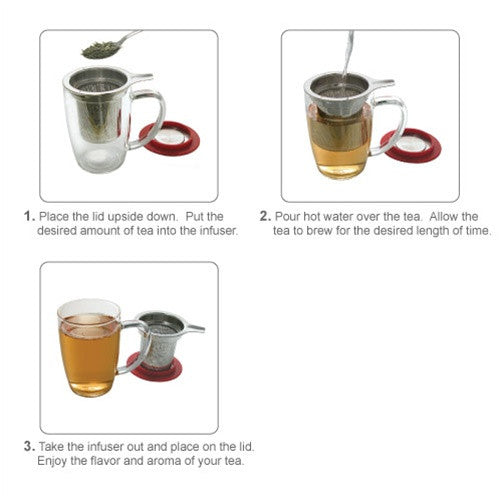 1. Place the lid upside down.  Put the desired amount of tea into the infuser.

2. Pour hot water over the tea.  Allow the tea to brew for the desired length of time.

3. Take the infuser out and place on the lid. Enjoy the flavor and aroma of your tea.